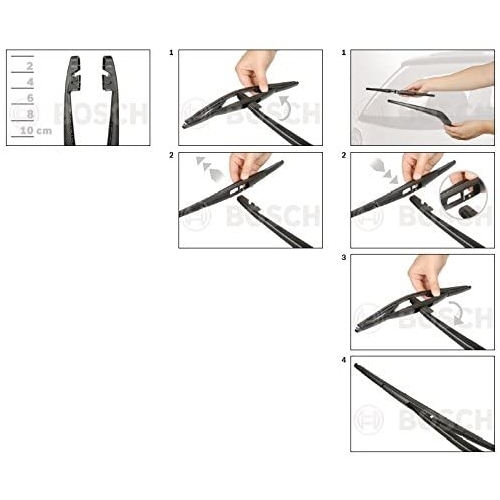 2
4
6
8
10 cm
BOSCH

1
BOSCH

2
BOSCH

1

2
BOSCH

3
BOSCH

4
BOSCH