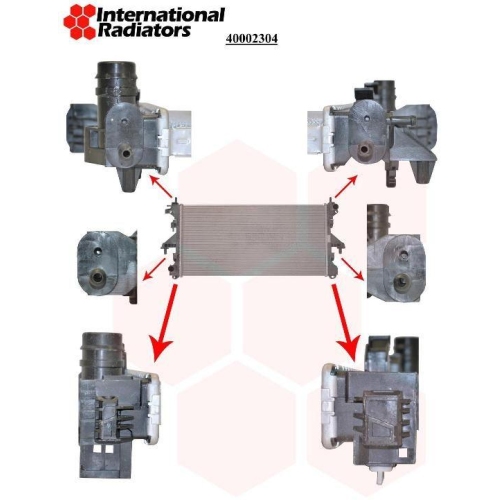 International Radiators

40002304