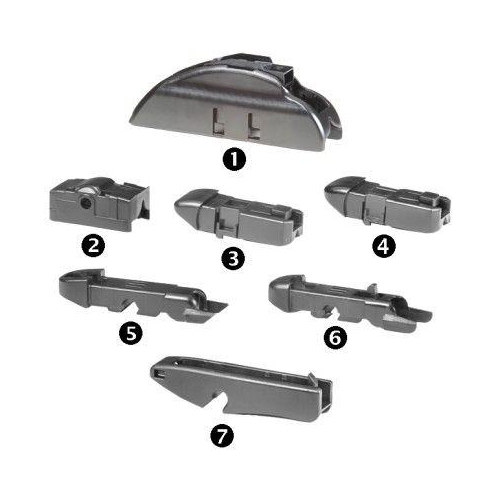 1

2

3

4

5

6

7